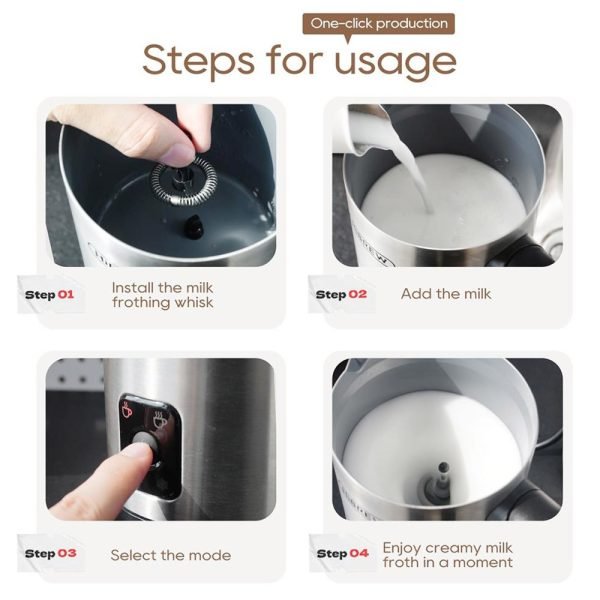 One-click production

Steps for usage

Step 01 Install the milk frothing whisk

Step 02 Add the milk

Step 03 Select the mode

Step 04 Enjoy creamy milk froth in a moment